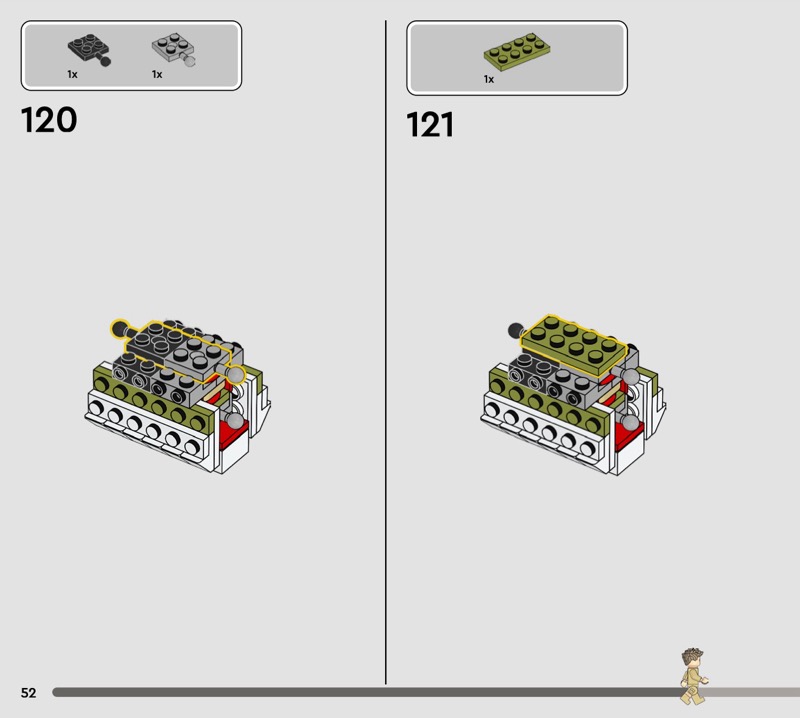 1x 1x

120

1x

121

52