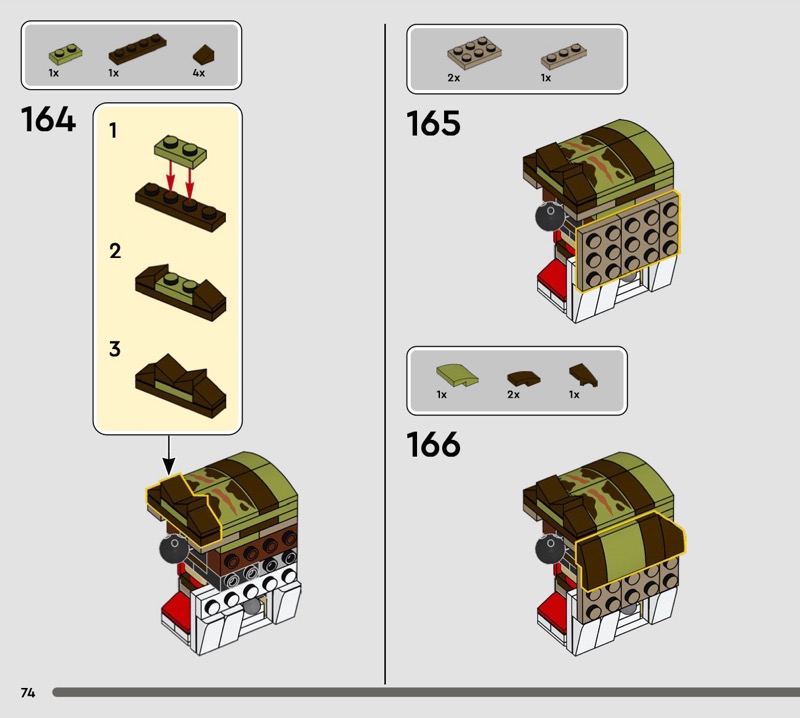 1x 1x 4x

164

1

2

3

2x 1x

165

1x 2x 1x

166

74