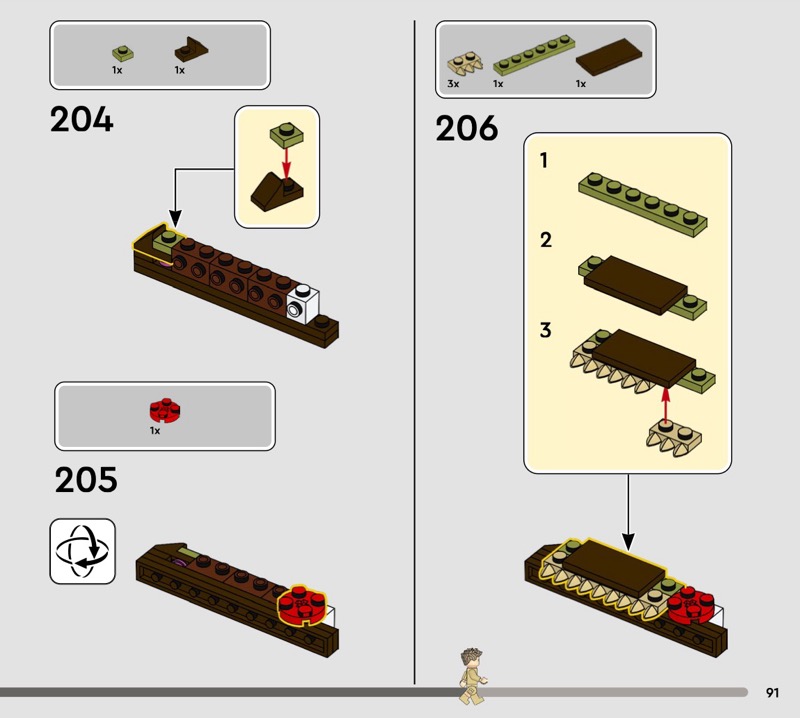 1x 1x

204

1x

205

3x 1x 1x

206

1

2

3

91