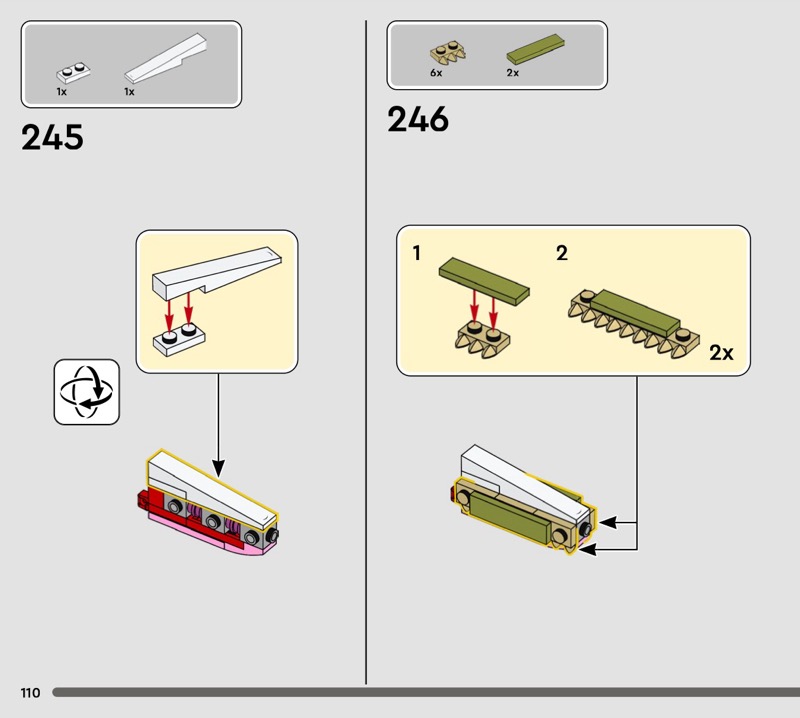 1x 1x

245

6x 2x

246

1 2

2x

110