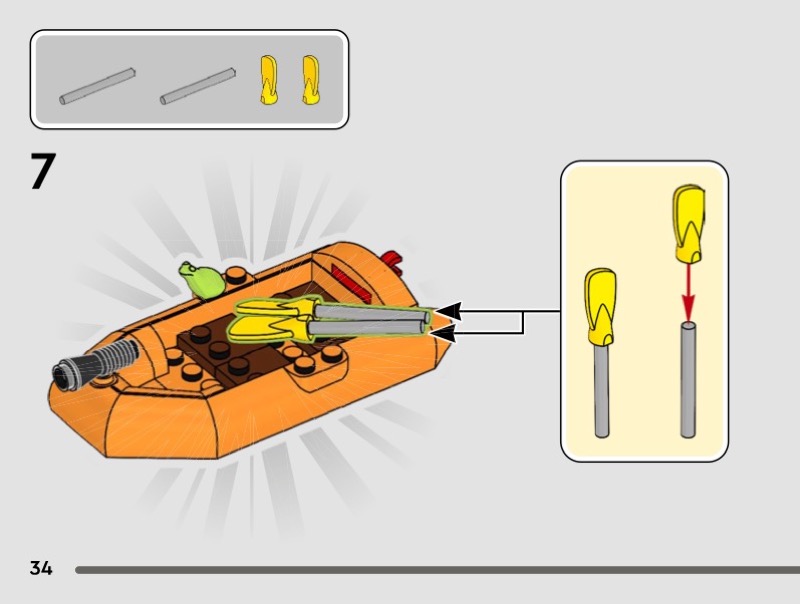 7

34