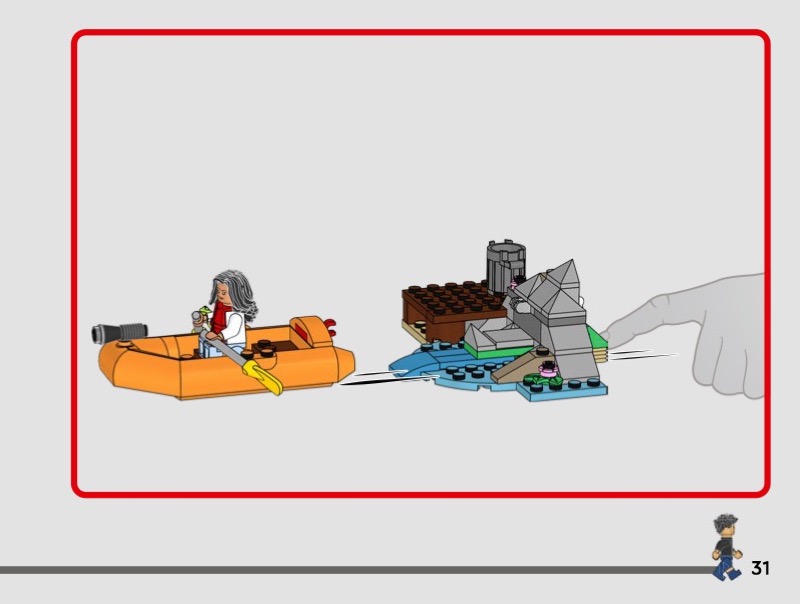 31