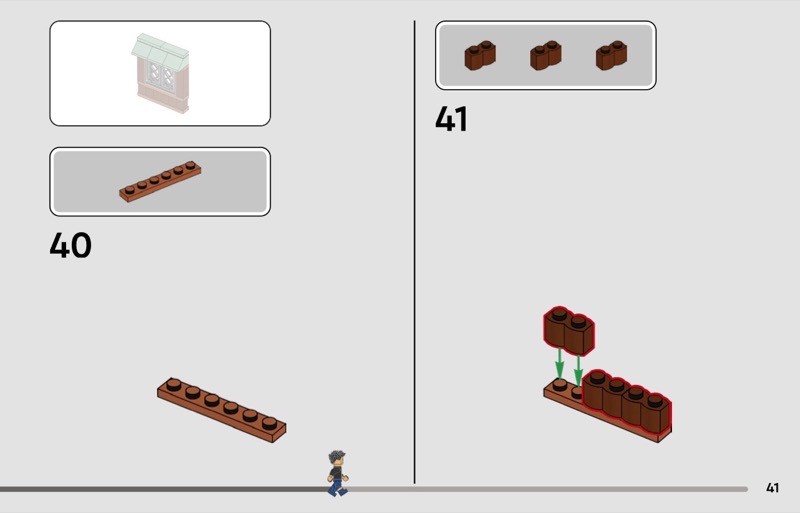 40

41

41