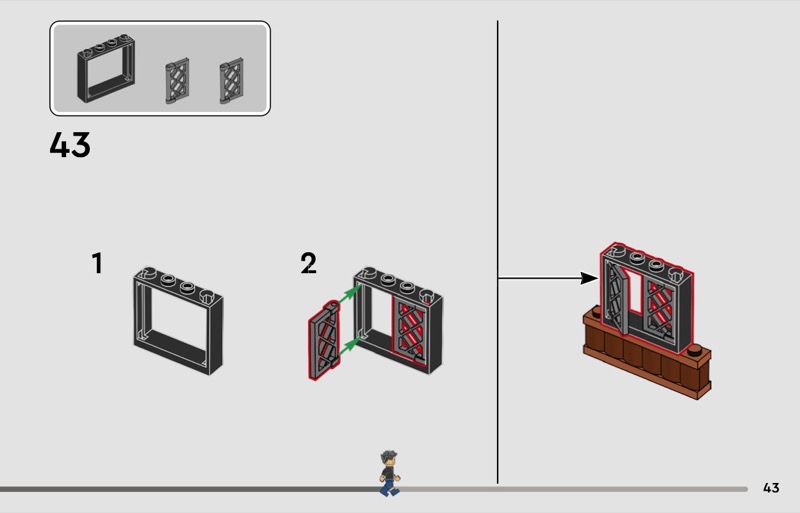 43

1

2

43