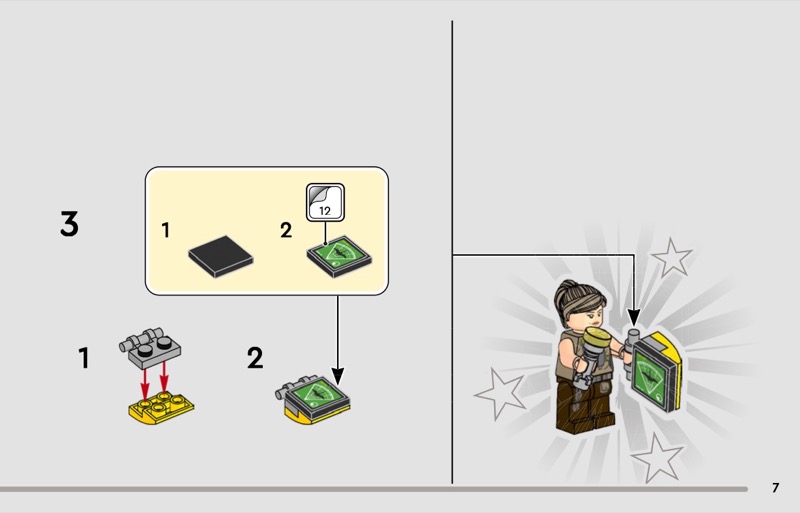 3

1

2

12

1

2

7