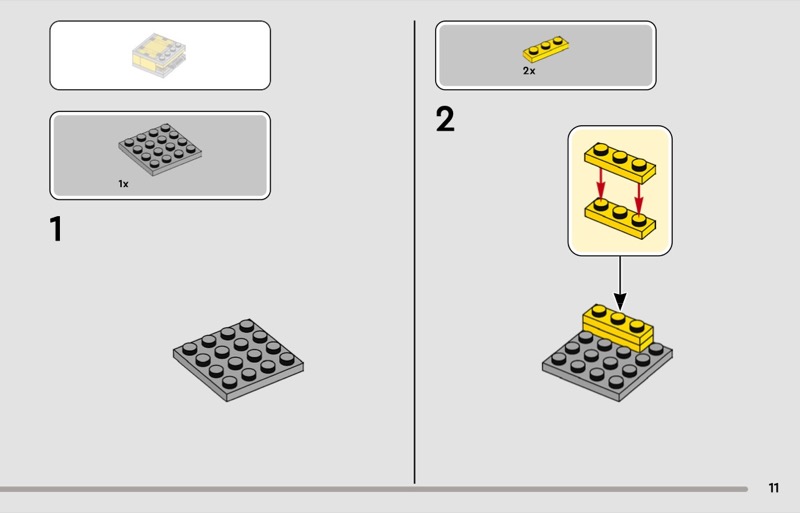 1x

1

2x

2

11