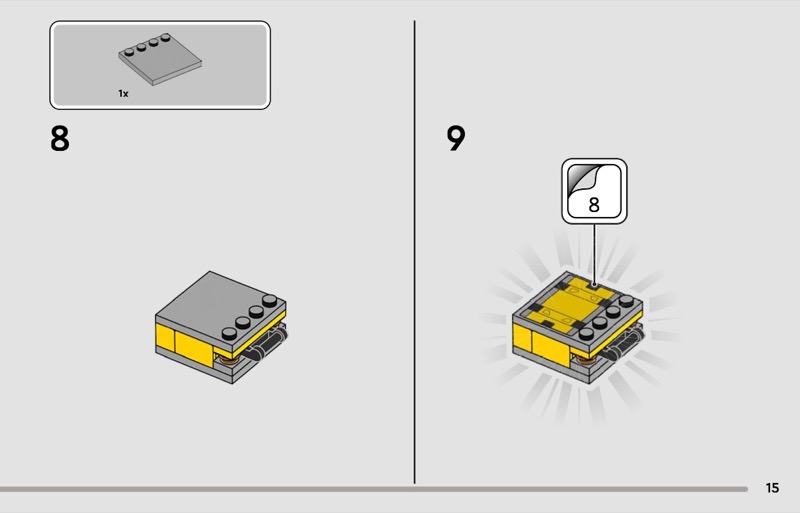 1x

8

9

8

15