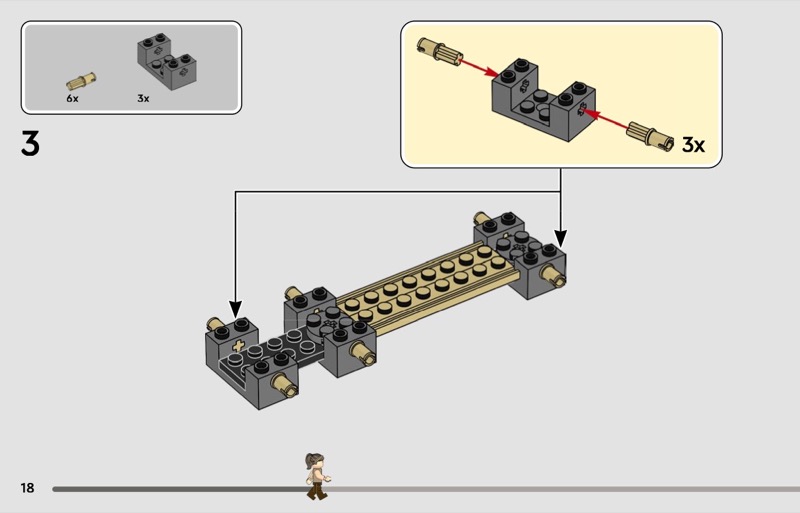 6x
3x

3

3x

18