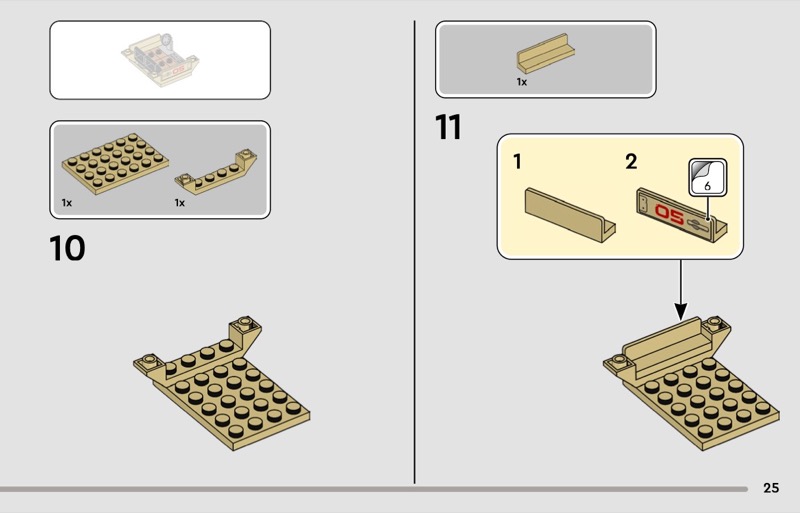 1x

1x

10

1x

11

1

2

6

05

25