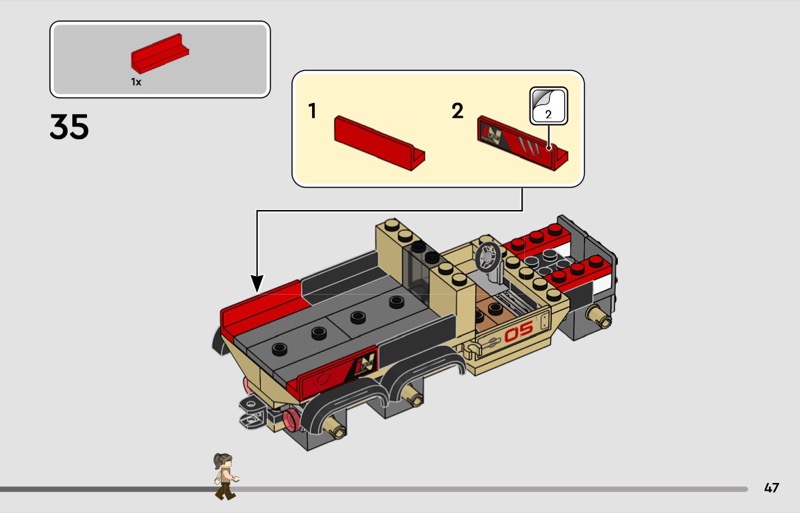 1x

35

1

2

2

05

47