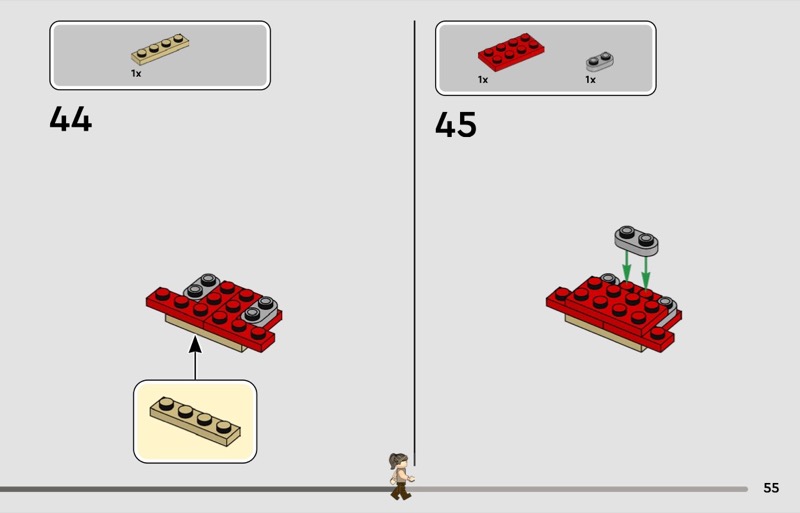 1x

44

1x

1x

45

55