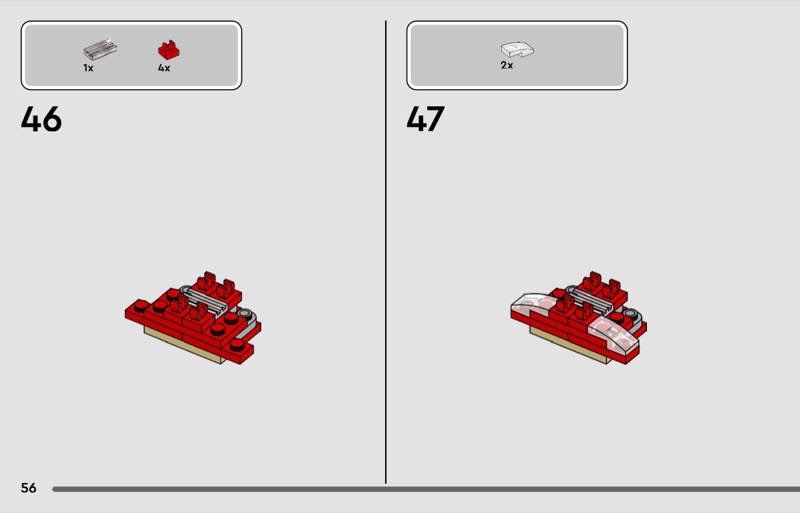 1x
4x

46

2x

47

56