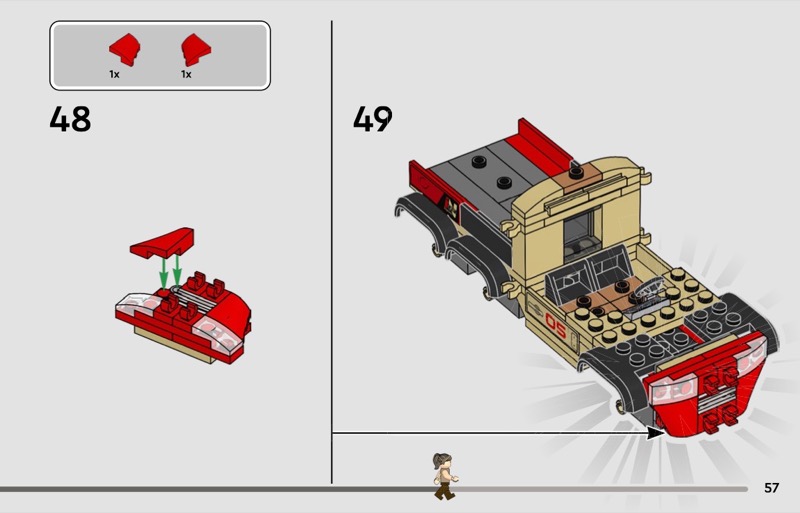 1x 1x

48

49

05

57