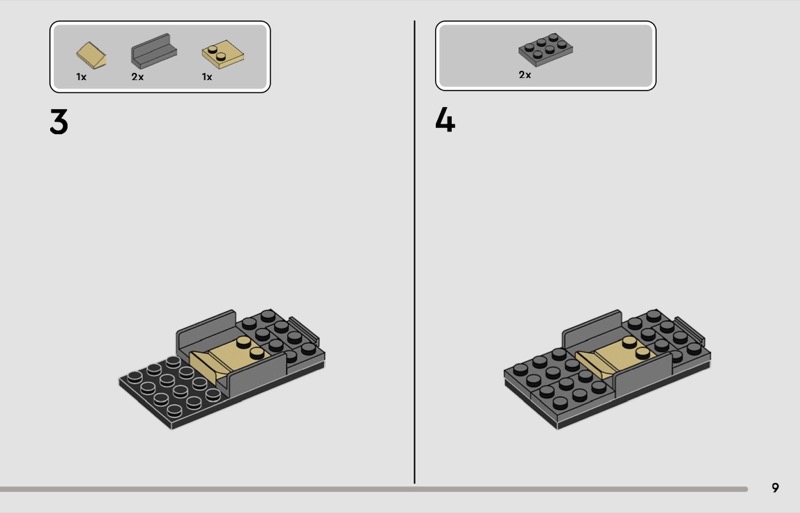 1x 2x 1x

3

2x

4

9