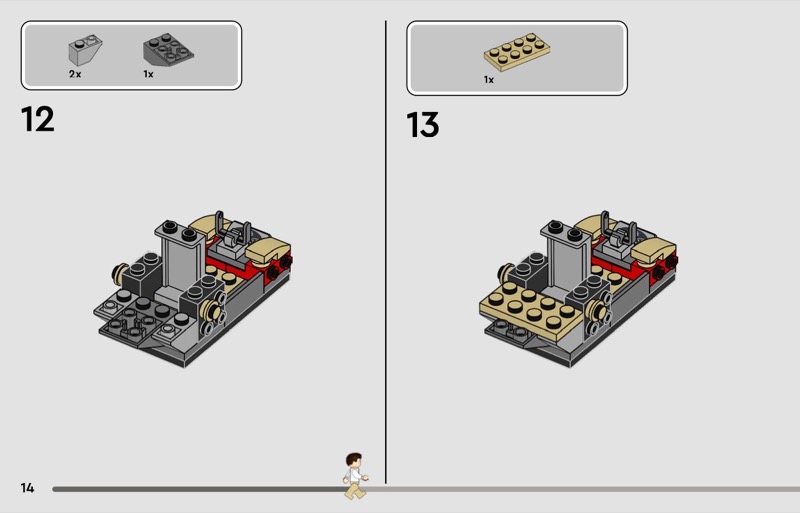 2x 1x

12

1x

13

14