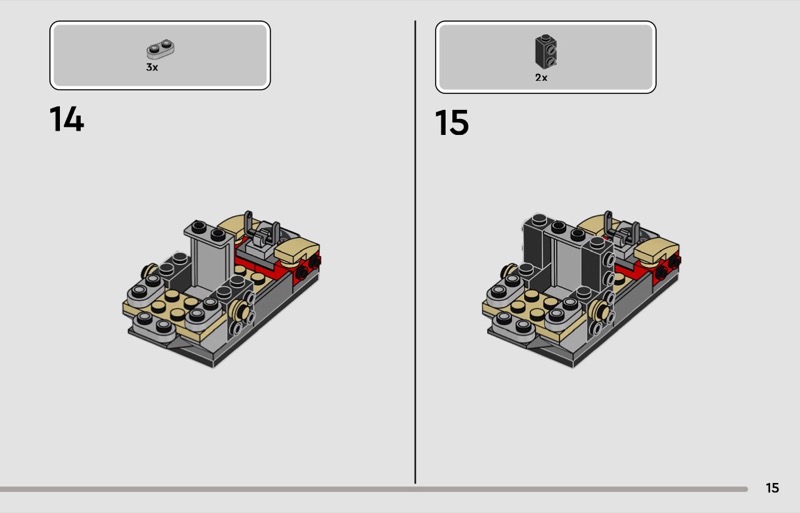 3x

14

2x

15

15