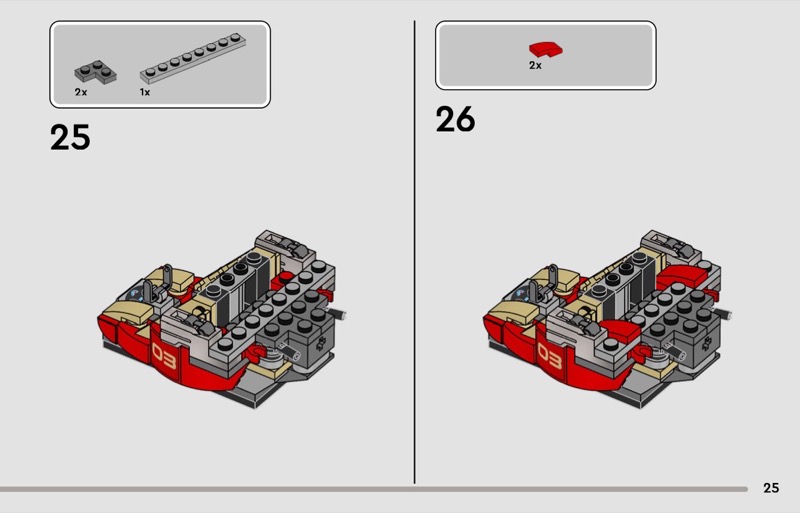 2x 1x

25

03

2x

26

03

25