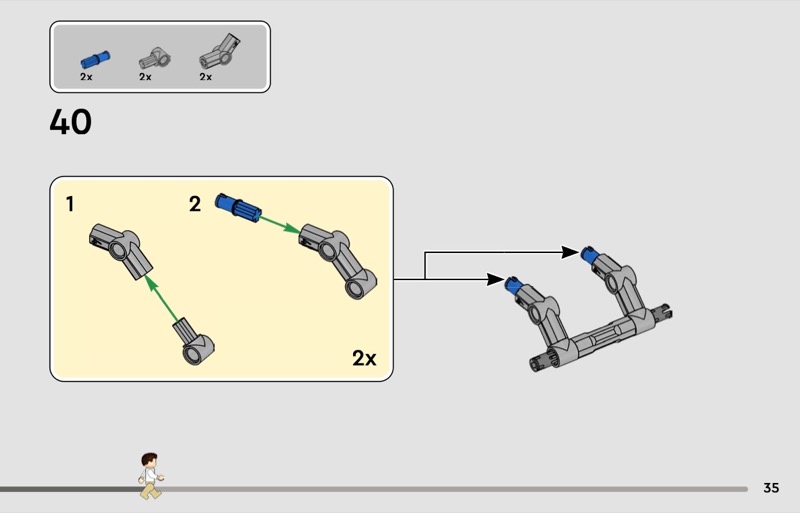 2x 2x 2x

40

1

2

2x

35