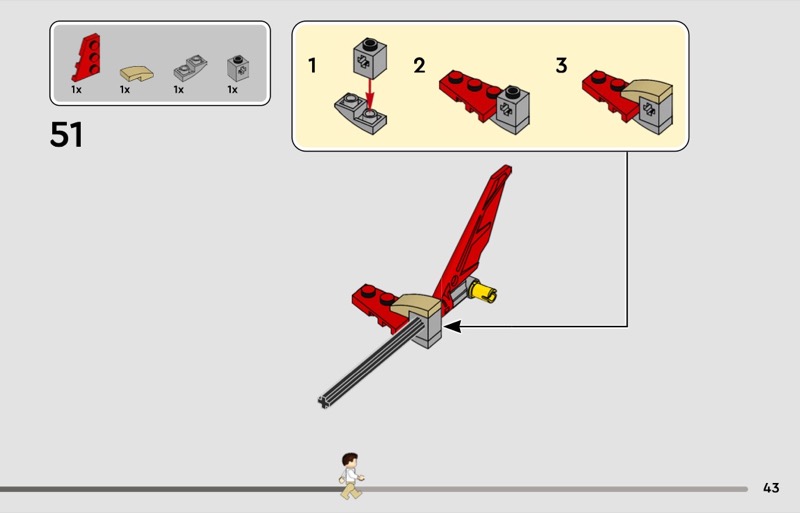 1x 1x 1x 1x

51

1

2

3

43