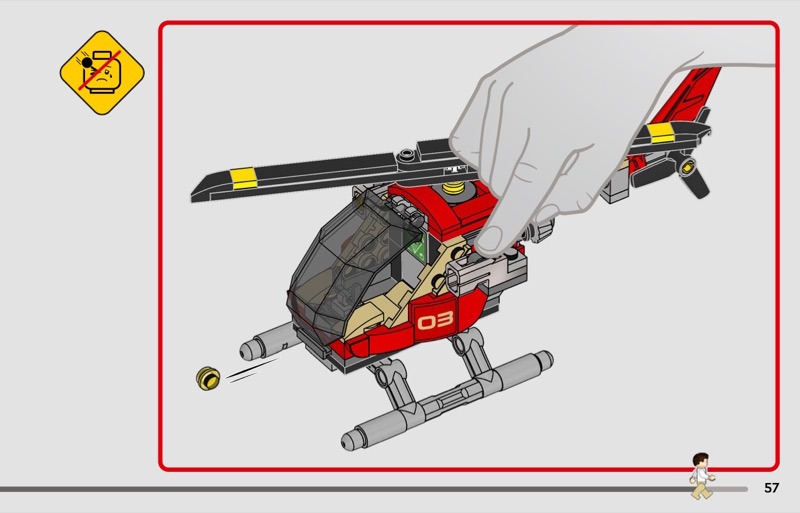 03

57