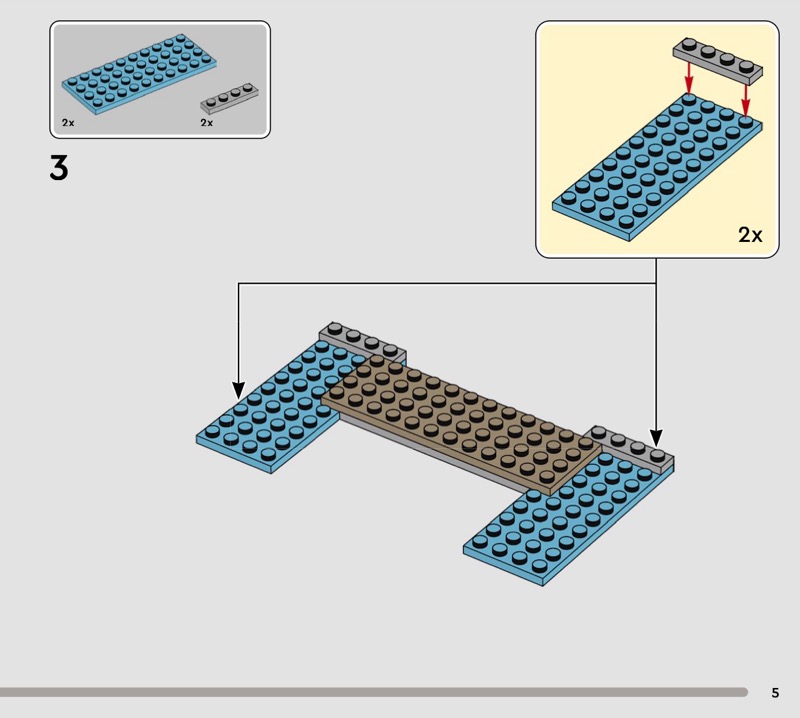 2x
2x

3

2x

5