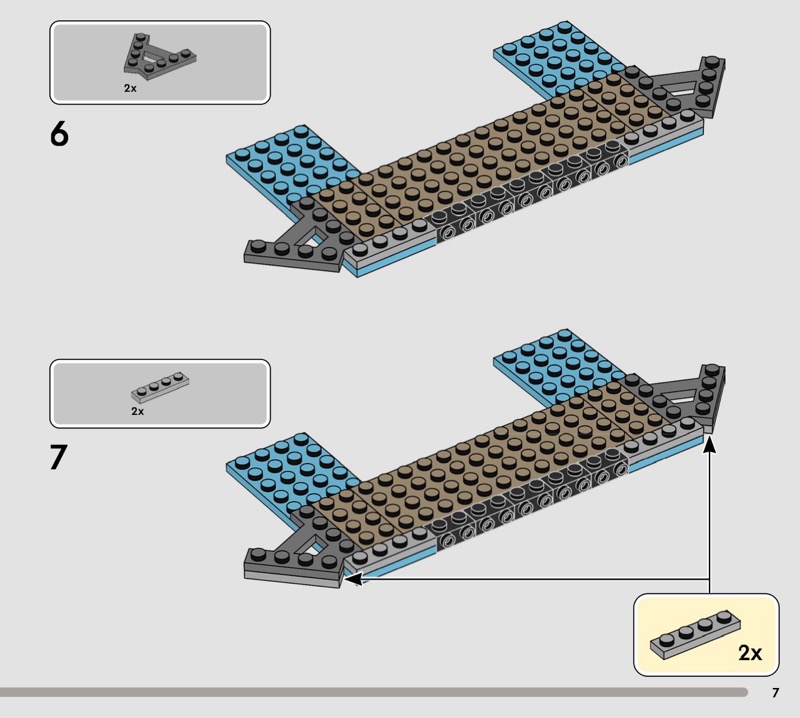 2x

6

2x

7

2x

7