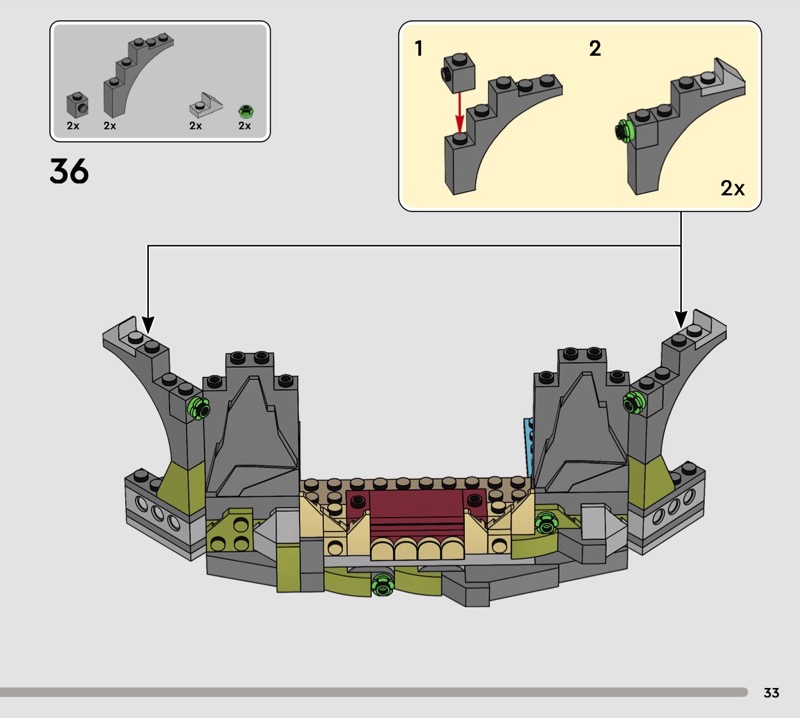 2x 2x 2x 2x

36

1

2

2x

33