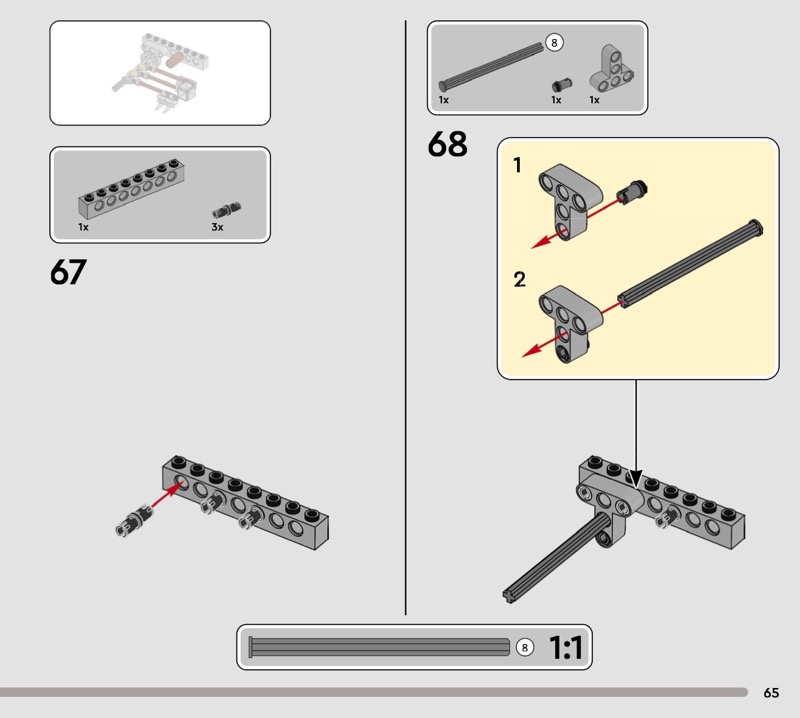 1x
3x

67

8
1x
1x
1x

68

1

2

8
1:1

65