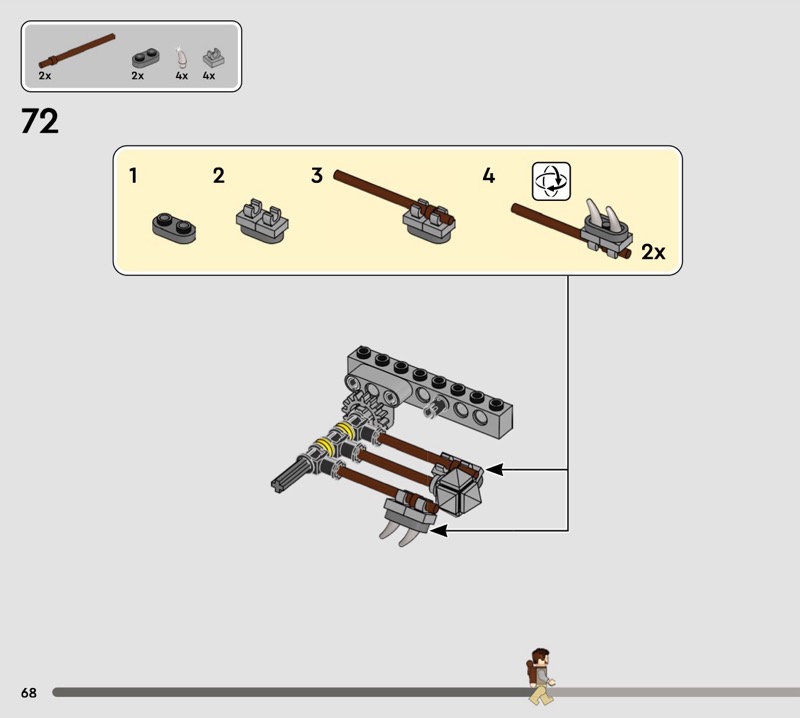 2x 2x 4x 4x

72

1

2

3

4

2x

68