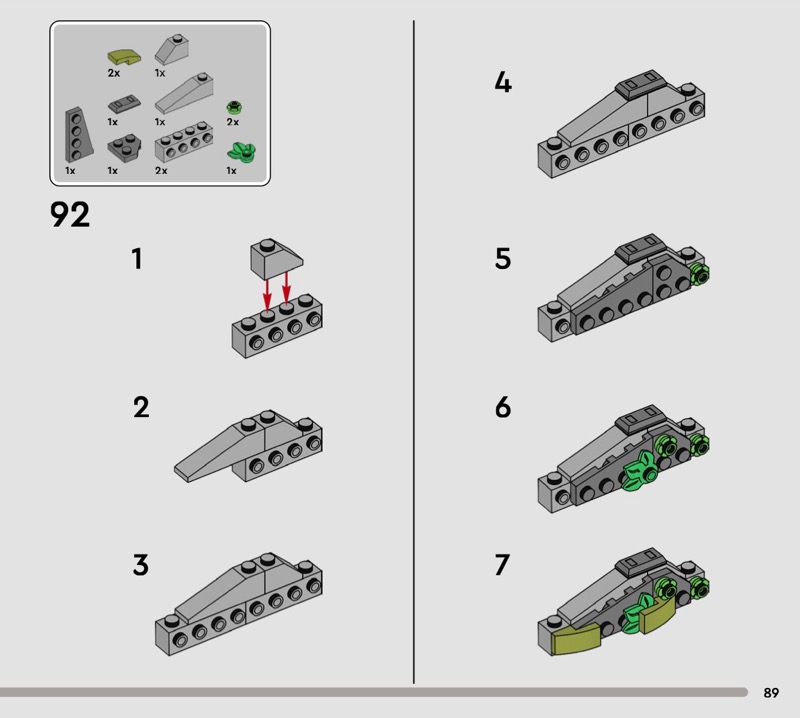 2x
1x
1x
1x
2x
1x
1x
2x
1x

92

1

2

3

4

5

6

7

89