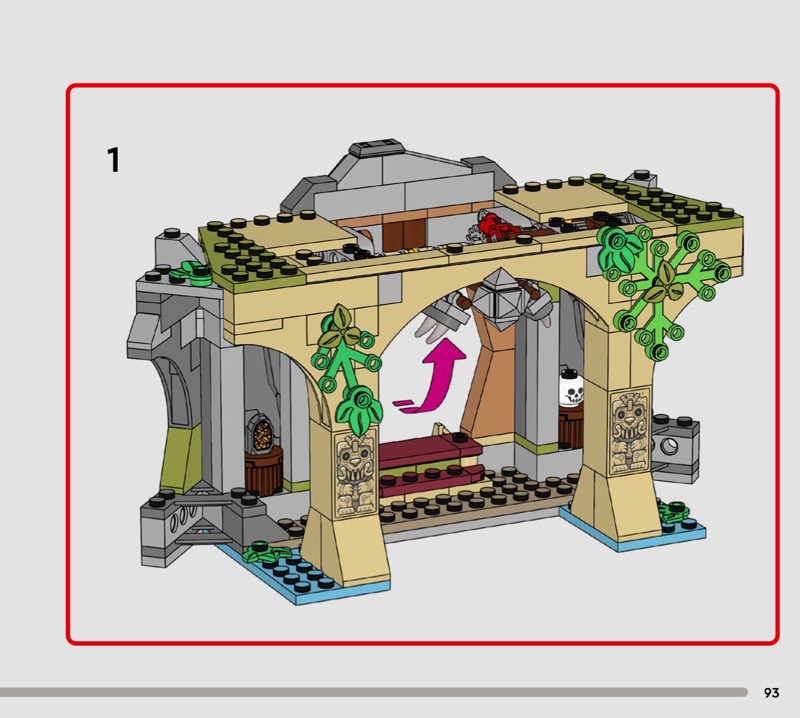 1

93