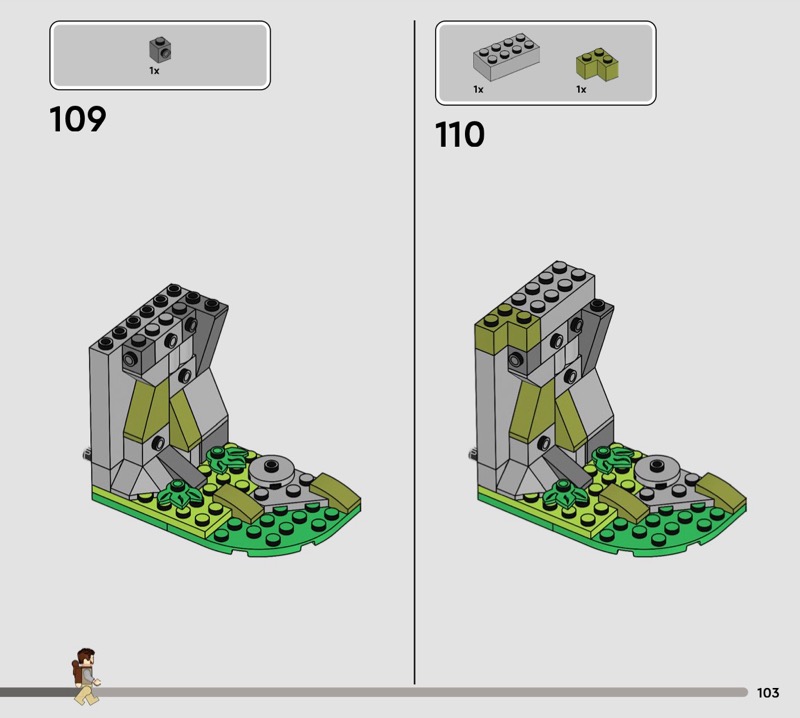 1x

109

1x

1x

110

103