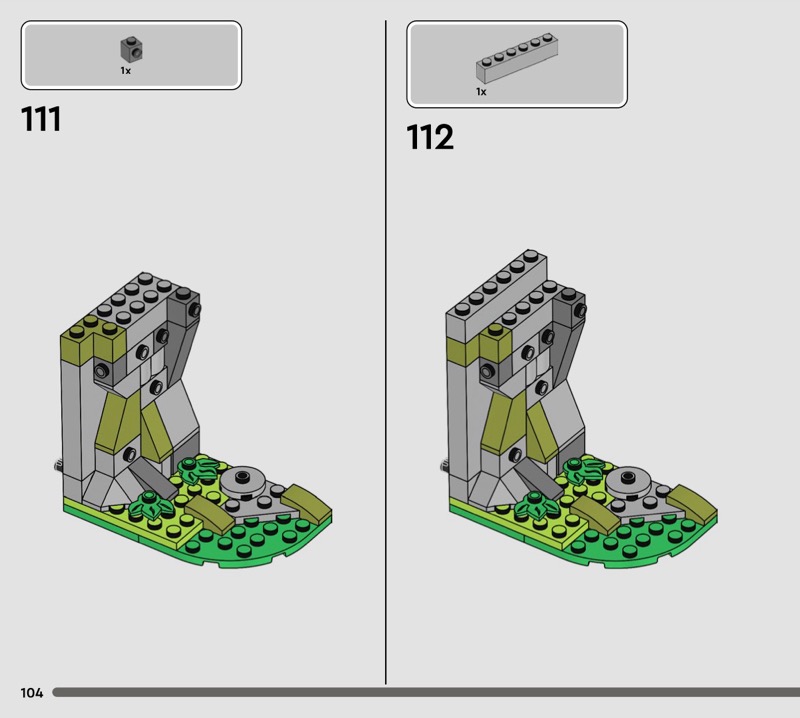 1x

111

1x

112

104