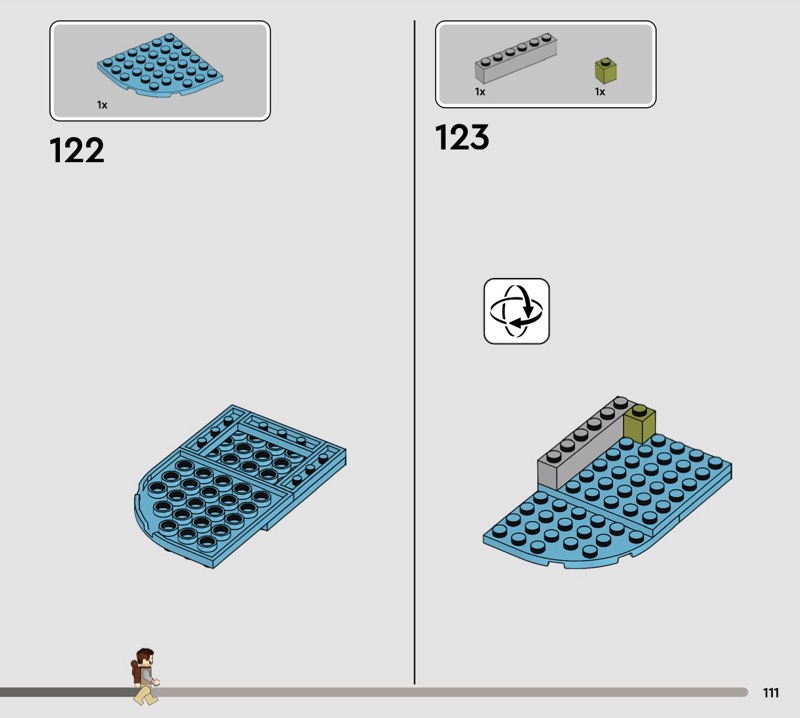 1x

122

1x 1x

123

111