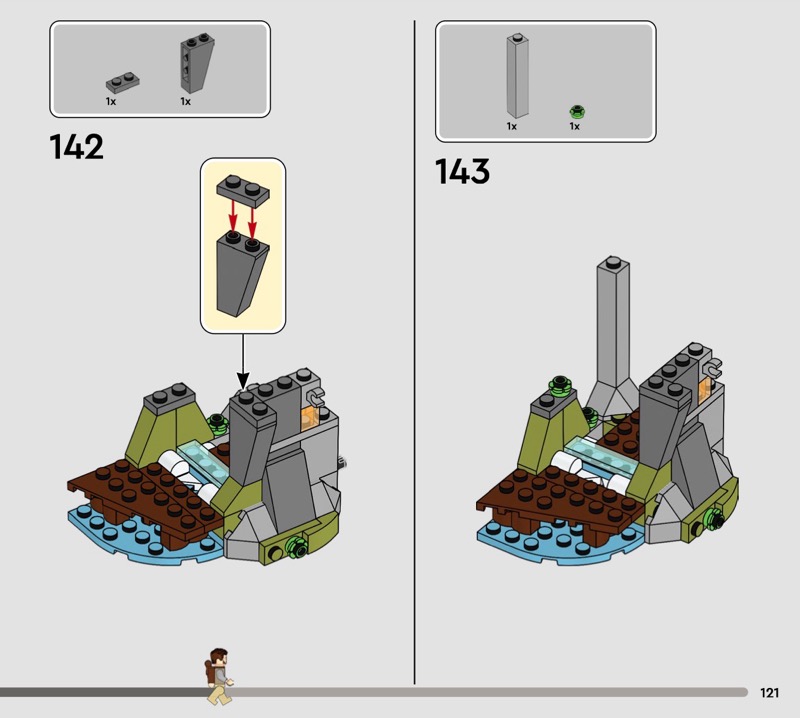 1x
1x

142

1x
1x

143

121