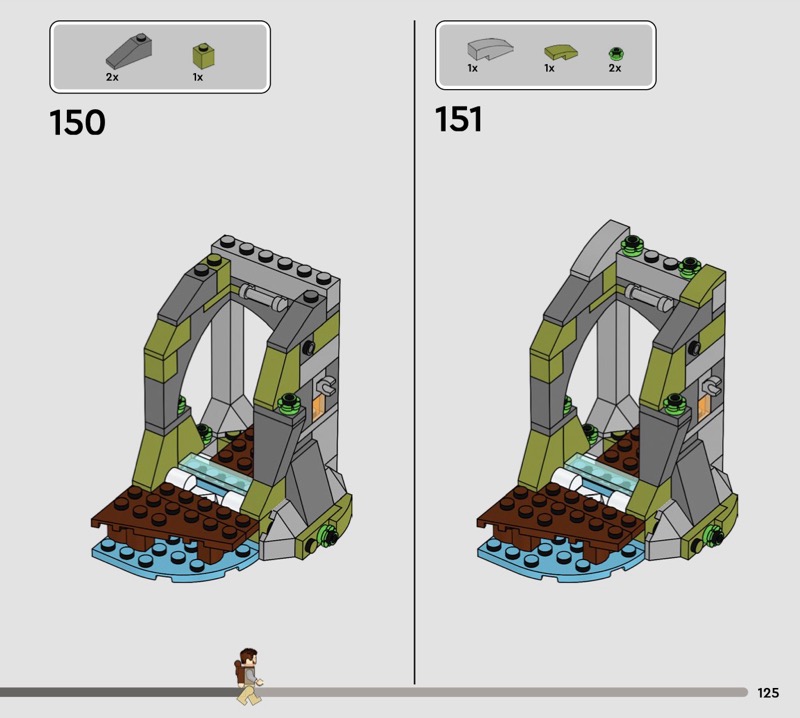 2x 1x

150

1x 1x 2x

151

125