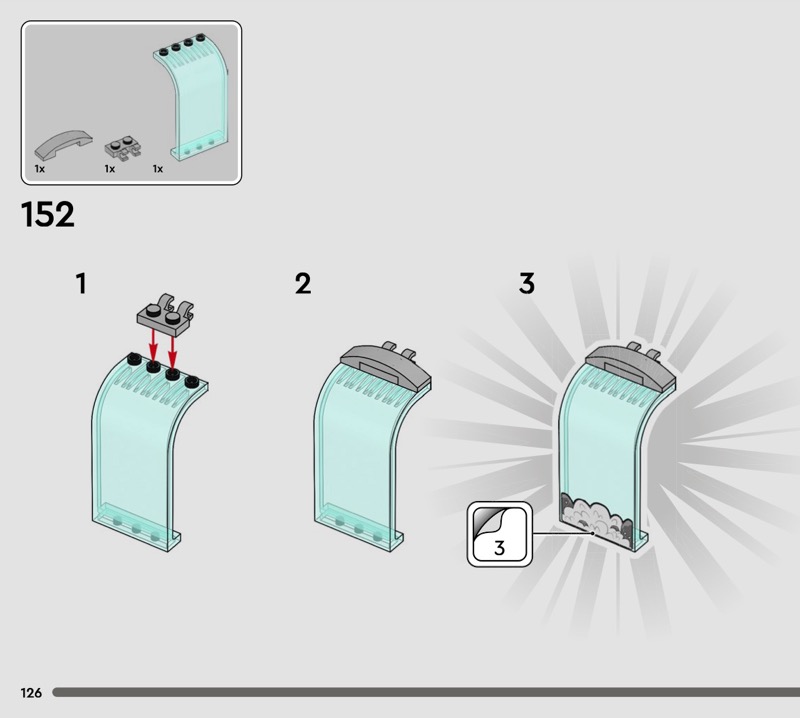 1x 1x 1x

152

1

2

3

3

126