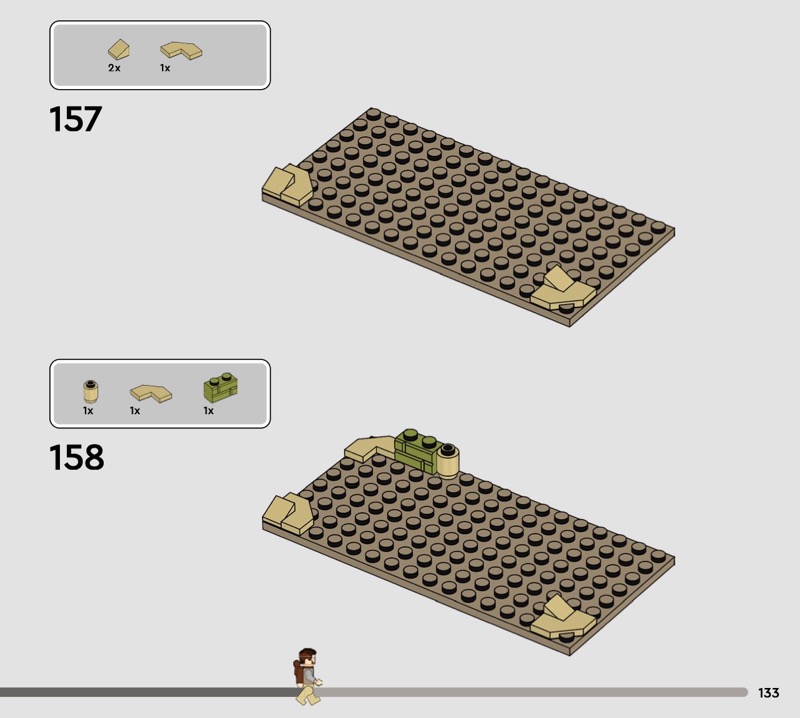 2x 1x

157

1x 1x 1x

158

133