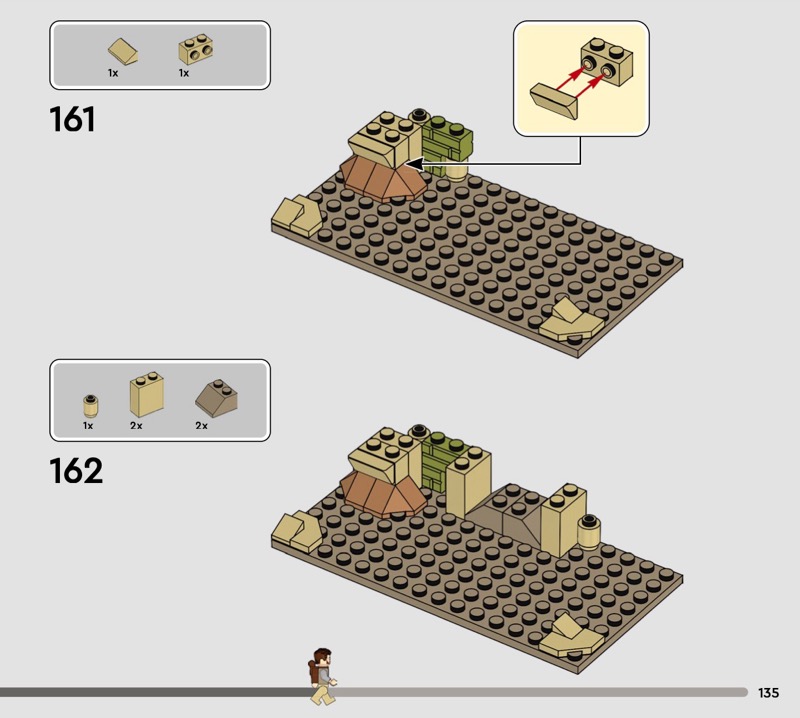 1x 1x

161

1x 2x 2x

162

135