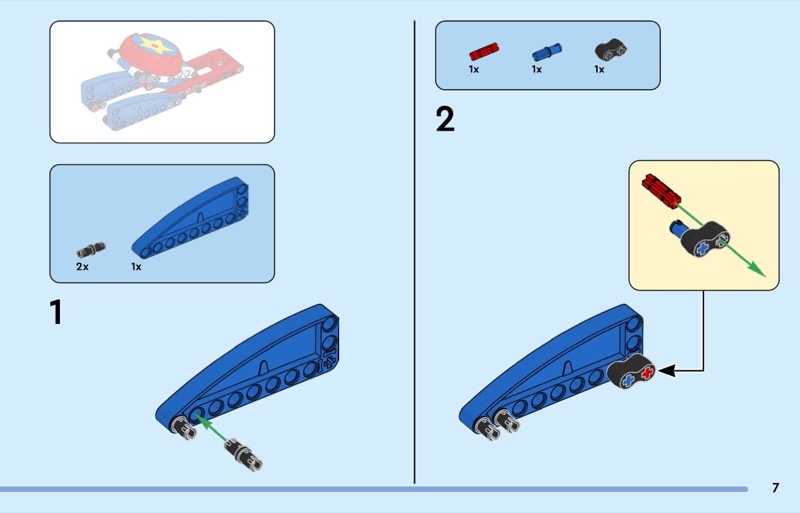 2x 1x

1

1x 1x 1x

2

7