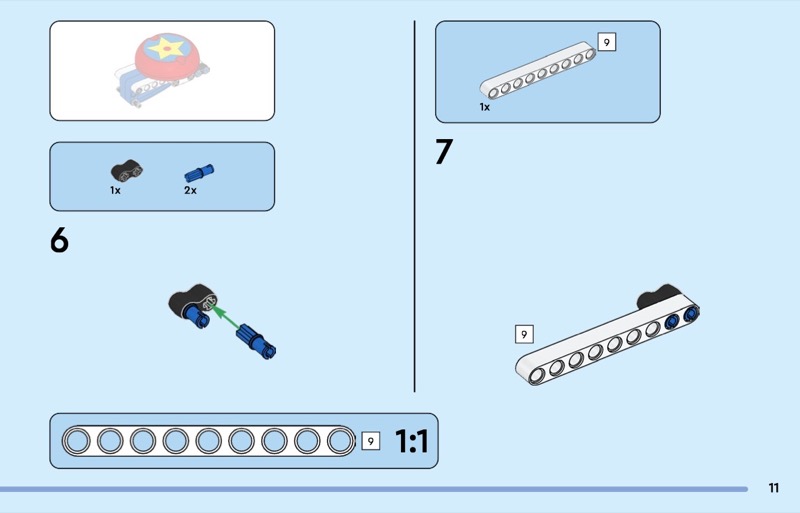 1x

2x

6

9

1x

7

9

9

1:1

11