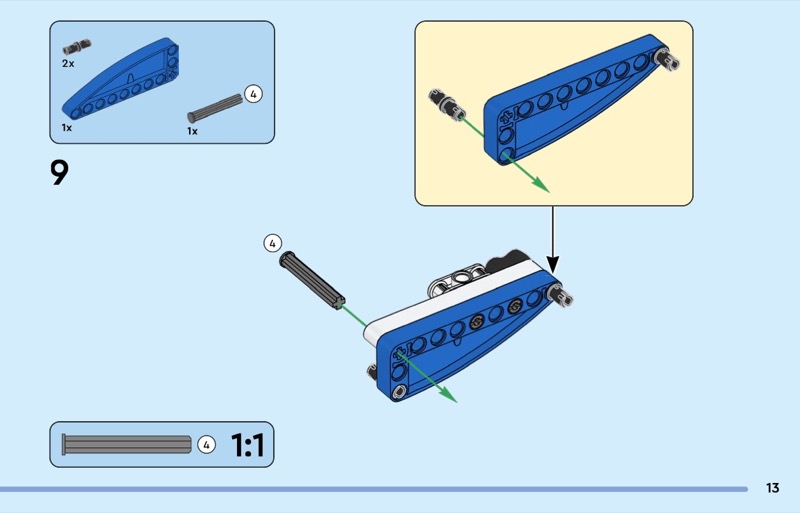 2x

1x

4

1x

9

4

4 1:1

13