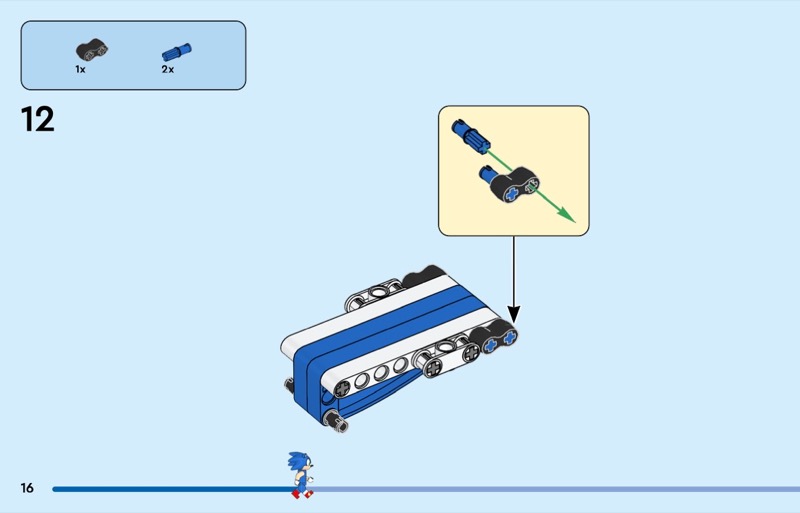 1x
2x

12

16