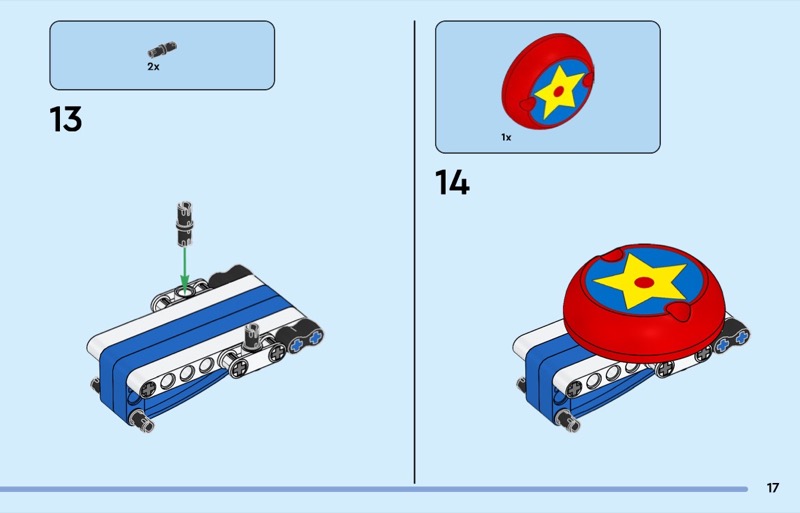 2x

13

1x

14

17