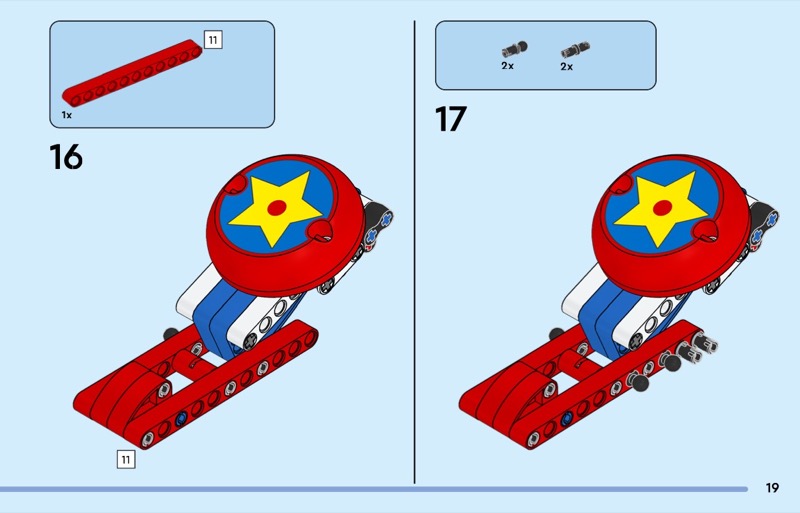 11

1x

16

11

2x 2x

17

19