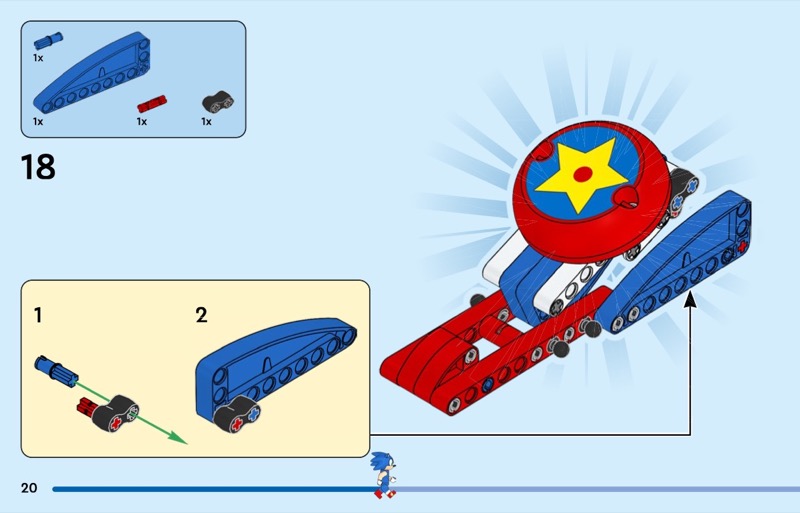 1x

1x

1x

1x

18

1

2

20