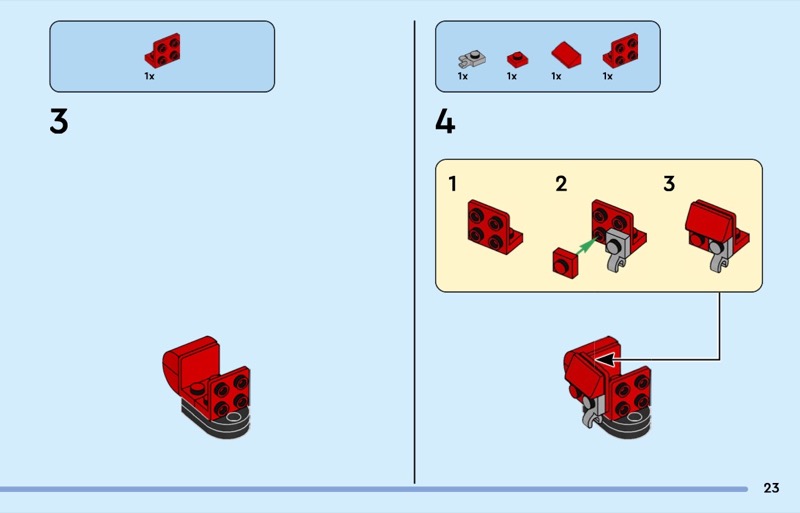 1x

3

1x 1x 1x 1x

4

1 2 3

23