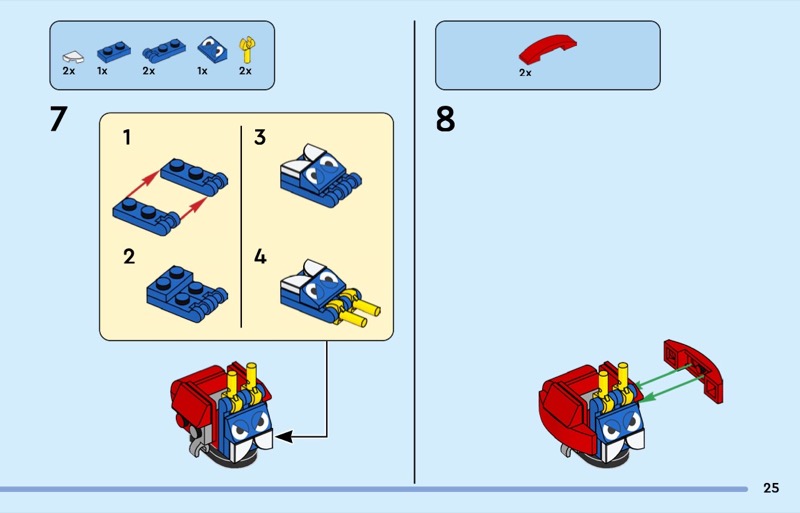 2x 1x 2x 1x 2x

7

1

2

3

4

2x

8

25