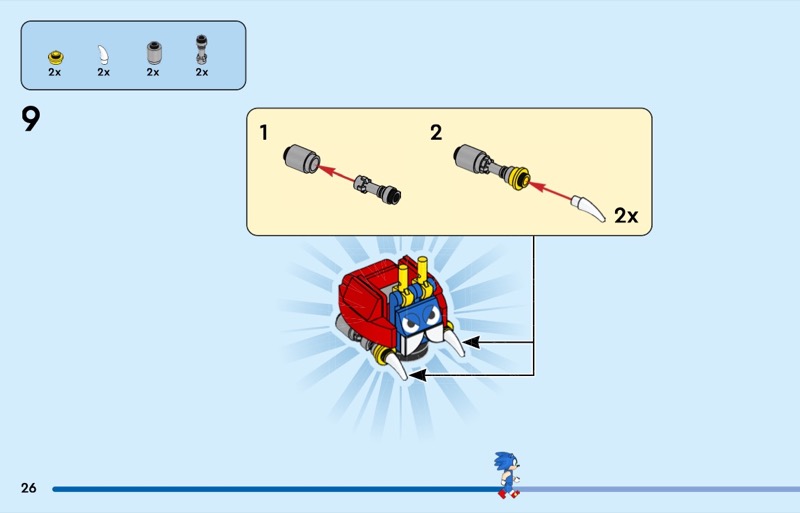 2x 2x 2x 2x

9

1

2

2x

26