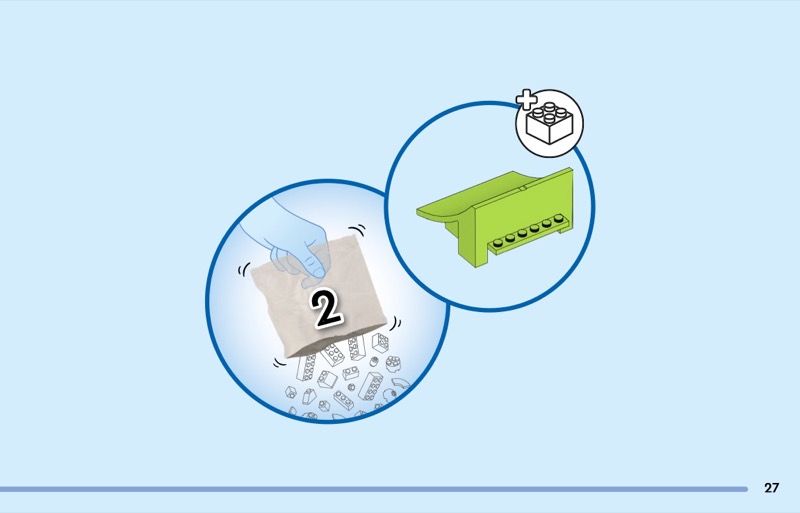 2

27